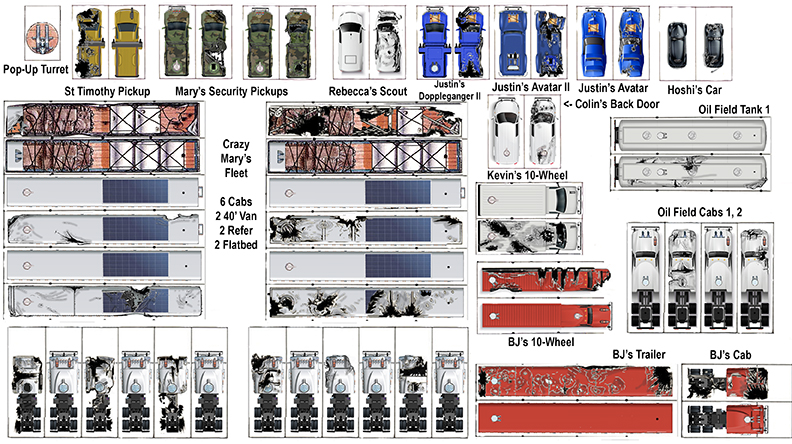 Pop-Up Turret

St Timothy Pickup

Mary's Security Pickups

Rebecca's Scout

Justin's Doppleganger II

Justin's Avatar II

Justin's Avatar

Hoshi's Car

<- Colin's Back Door

Oil Field Tank 1

Crazy Mary's Fleet

6 Cabs
2 40' Van
2 Refer
2 Flatbed

Kevin's 10-Wheel

Oil Field Cabs 1, 2

BJ's 10-Wheel

BJ's Trailer

BJ's Cab